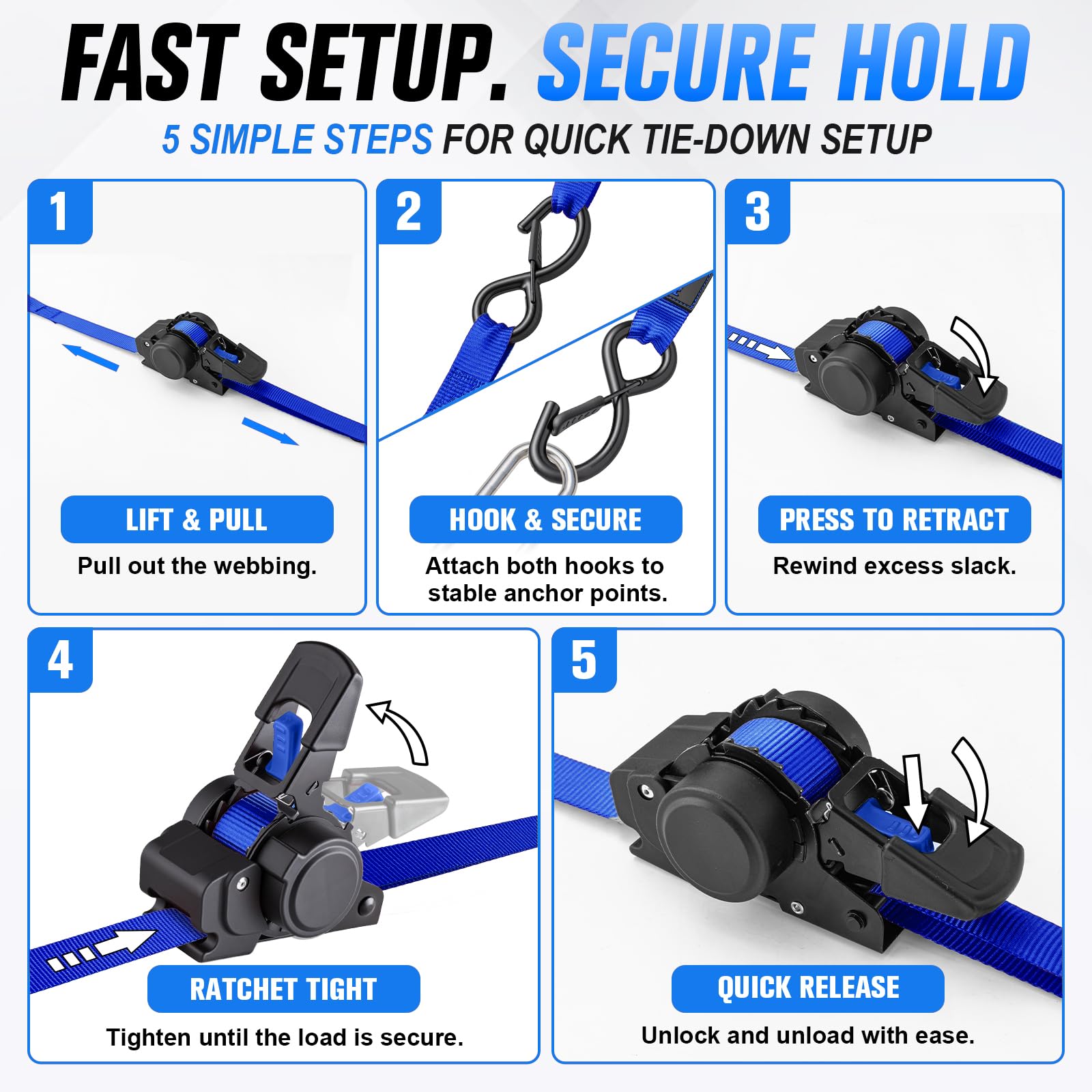 FAST SETUP. SECURE HOLD

5 SIMPLE STEPS FOR QUICK TIE-DOWN SETUP

1

LIFT & PULL

Pull out the webbing.

2

HOOK & SECURE

Attach both hooks to stable anchor points.

3

PRESS TO RETRACT

Rewind excess slack.

4

RATCHET TIGHT

Tighten until the load is secure.

5

QUICK RELEASE

Unlock and unload with ease.