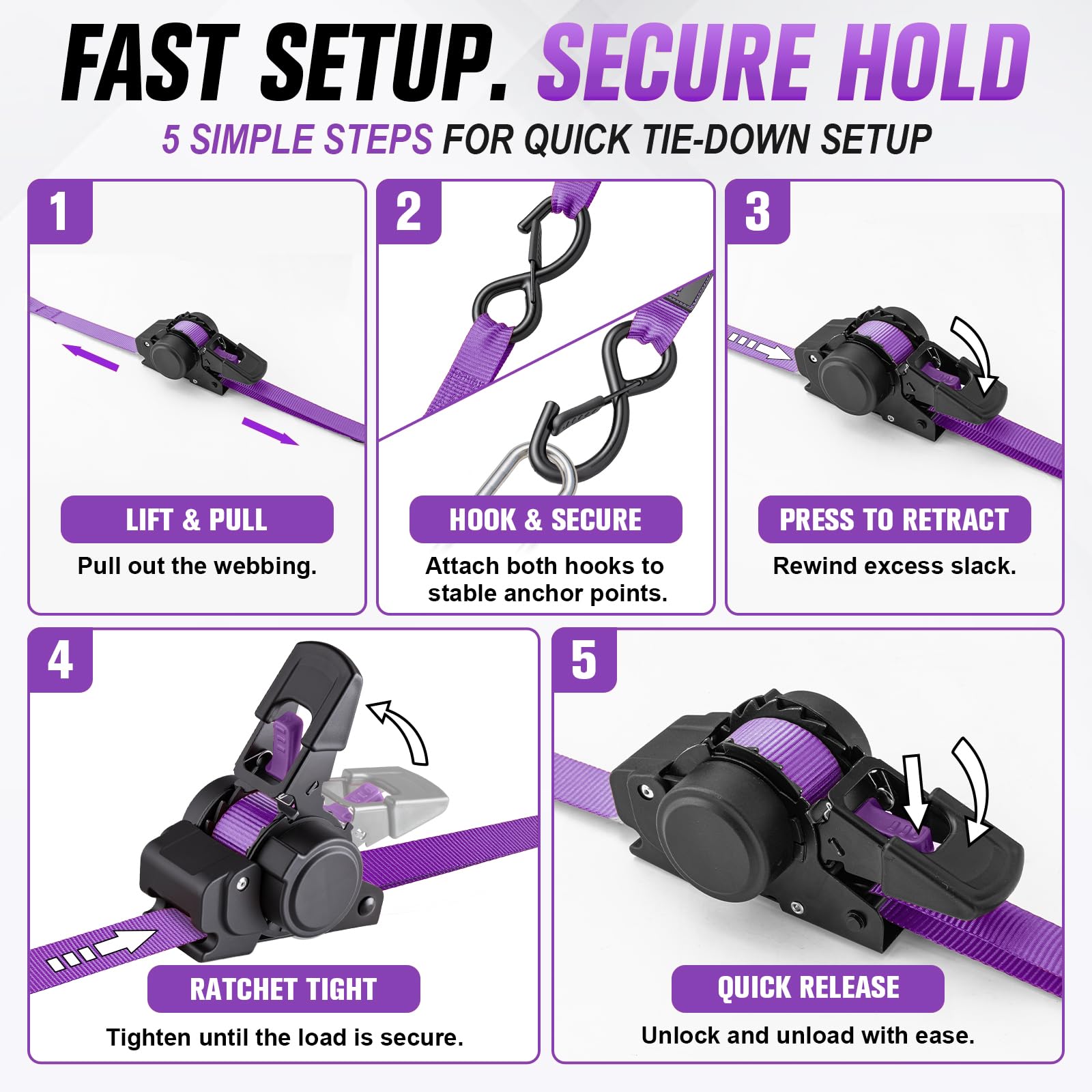 FAST SETUP. SECURE HOLD

5 SIMPLE STEPS FOR QUICK TIE-DOWN SETUP

1

LIFT & PULL

Pull out the webbing.

2

HOOK & SECURE

Attach both hooks to stable anchor points.

3

PRESS TO RETRACT

Rewind excess slack.

4

RATCHET TIGHT

Tighten until the load is secure.

5

QUICK RELEASE

Unlock and unload with ease.