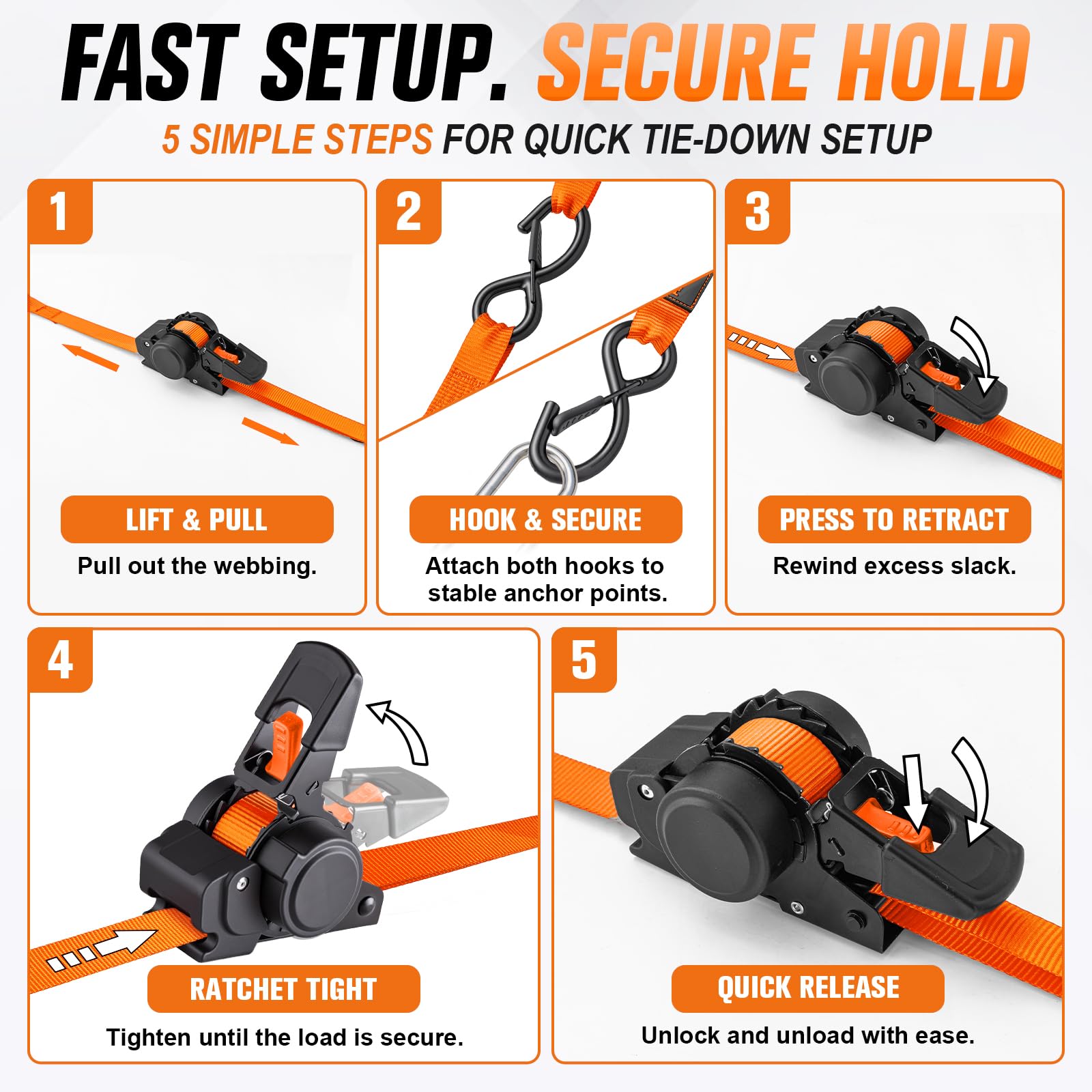 FAST SETUP. SECURE HOLD

5 SIMPLE STEPS FOR QUICK TIE-DOWN SETUP

1

LIFT & PULL

Pull out the webbing.

2

HOOK & SECURE

Attach both hooks to stable anchor points.

3

PRESS TO RETRACT

Rewind excess slack.

4

RATCHET TIGHT

Tighten until the load is secure.

5

QUICK RELEASE

Unlock and unload with ease.