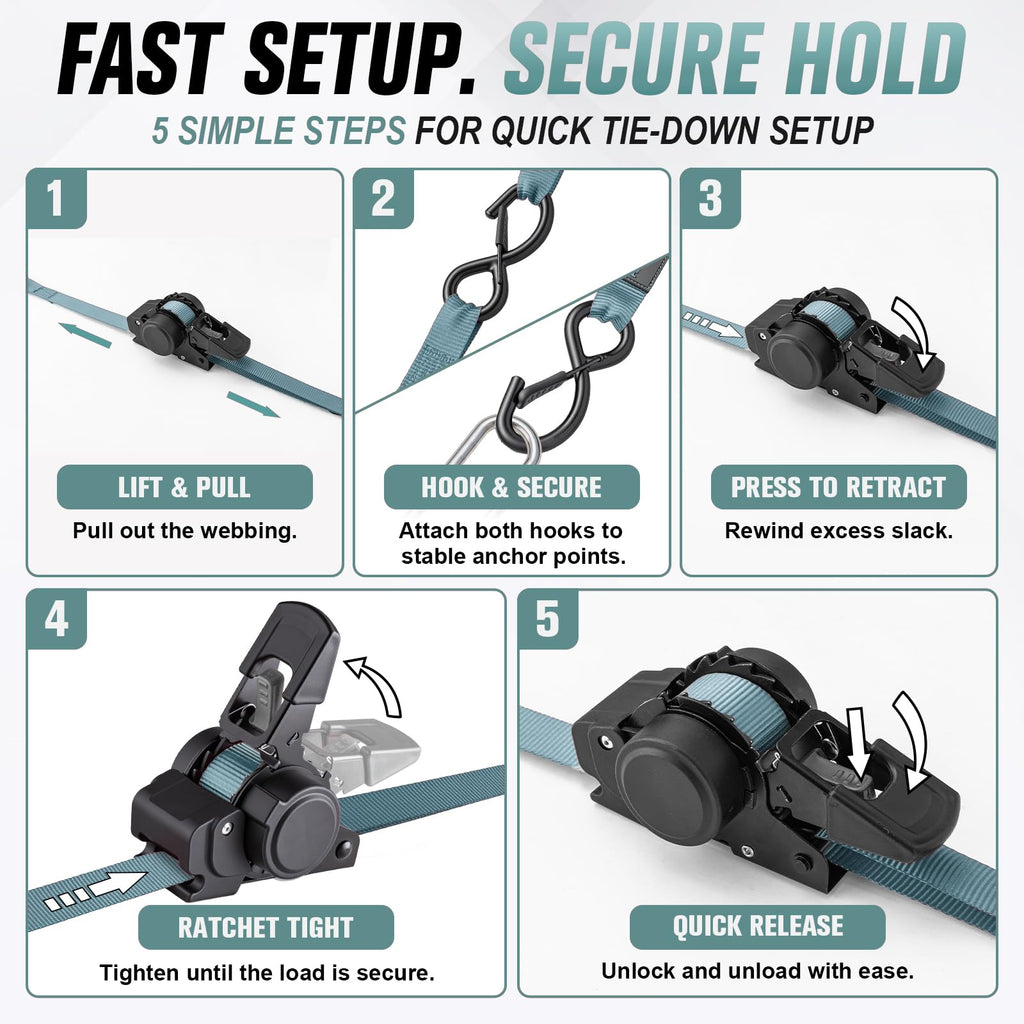 FAST SETUP. SECURE HOLD
5 SIMPLE STEPS FOR QUICK TIE-DOWN SETUP

1
LIFT & PULL
Pull out the webbing.

2
HOOK & SECURE
Attach both hooks to stable anchor points.

3
PRESS TO RETRACT
Rewind excess slack.

4
RATCHET TIGHT
Tighten until the load is secure.

5
QUICK RELEASE
Unlock and unload with ease.